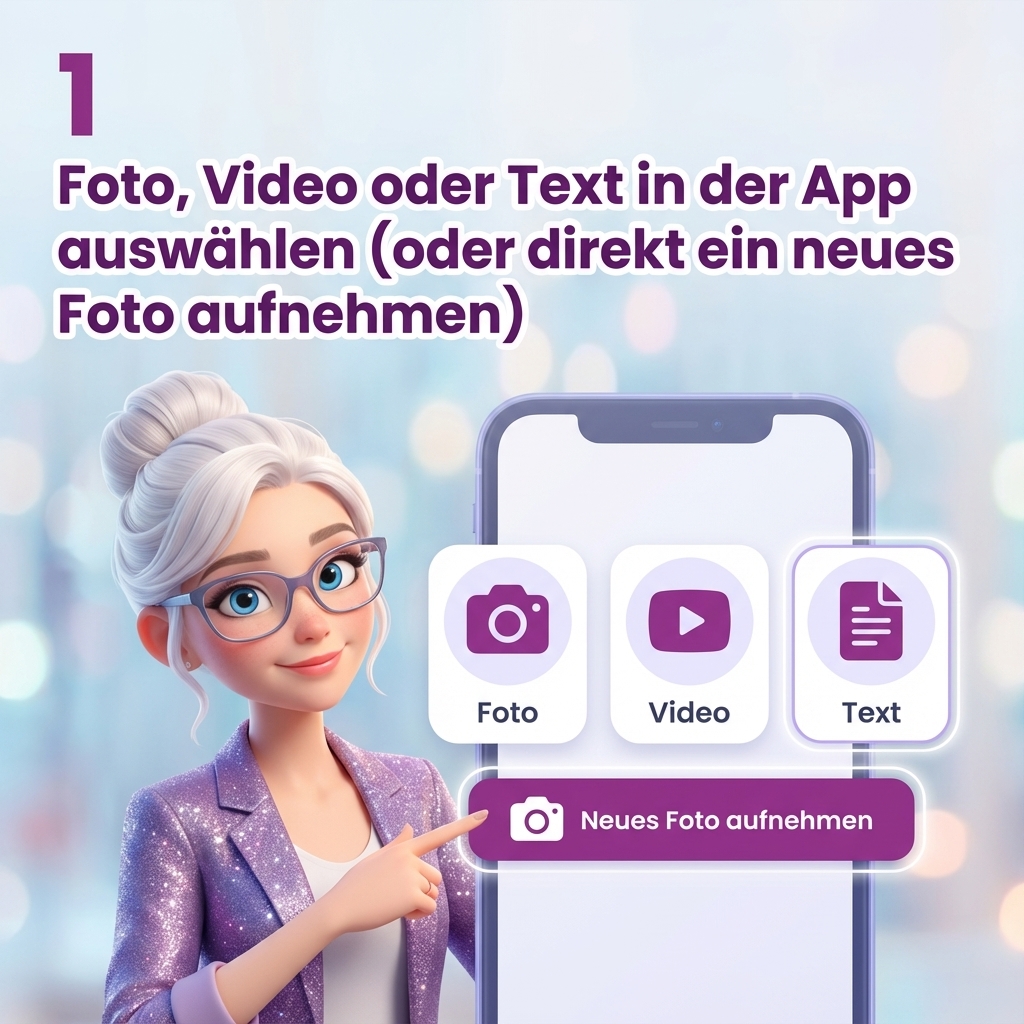 1

Foto, Video oder Text in der App auswählen (oder direkt ein neues Foto aufnehmen)

Foto

Video

Text

Neues Foto aufnehmen