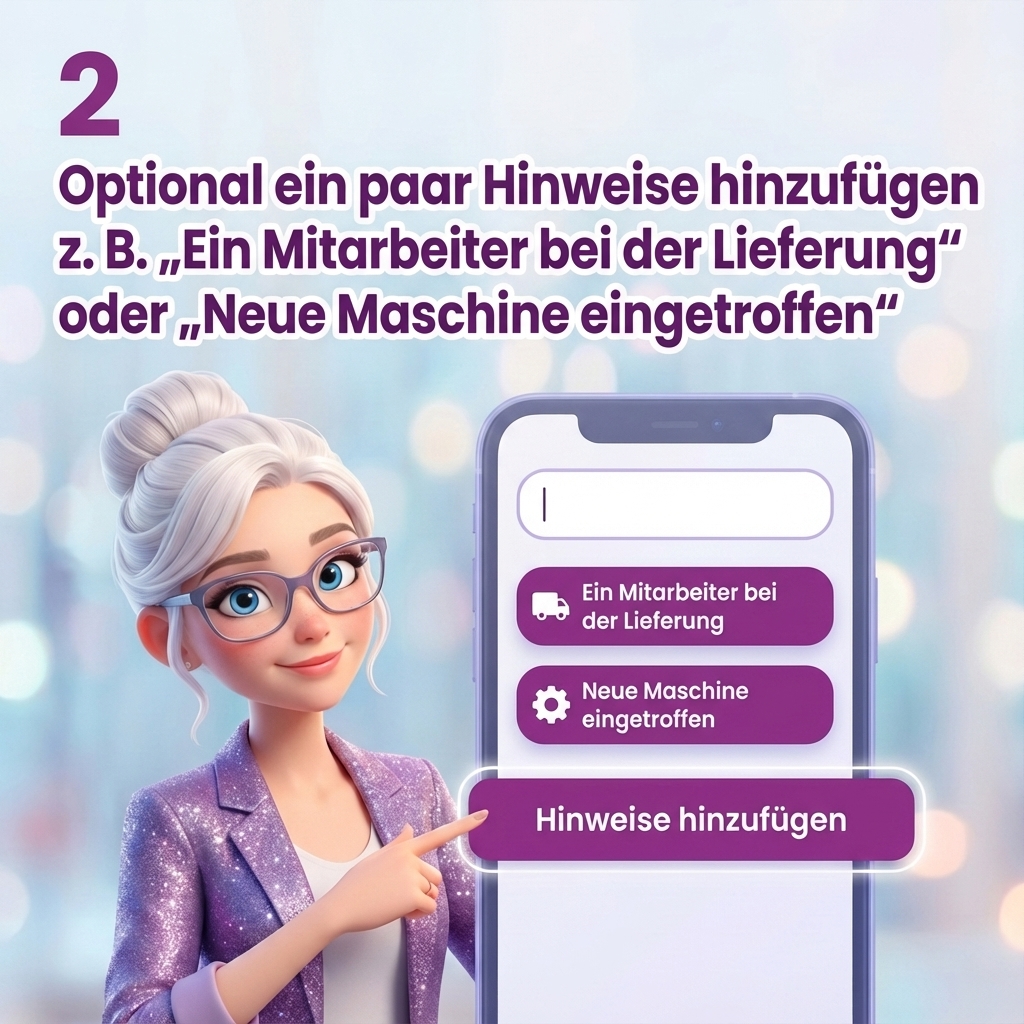 2

Optional ein paar Hinweise hinzufügen z. B. „Ein Mitarbeiter bei der Lieferung“ oder „Neue Maschine eingetroffen“

Ein Mitarbeiter bei der Lieferung

Neue Maschine eingetroffen

Hinweise hinzufügen