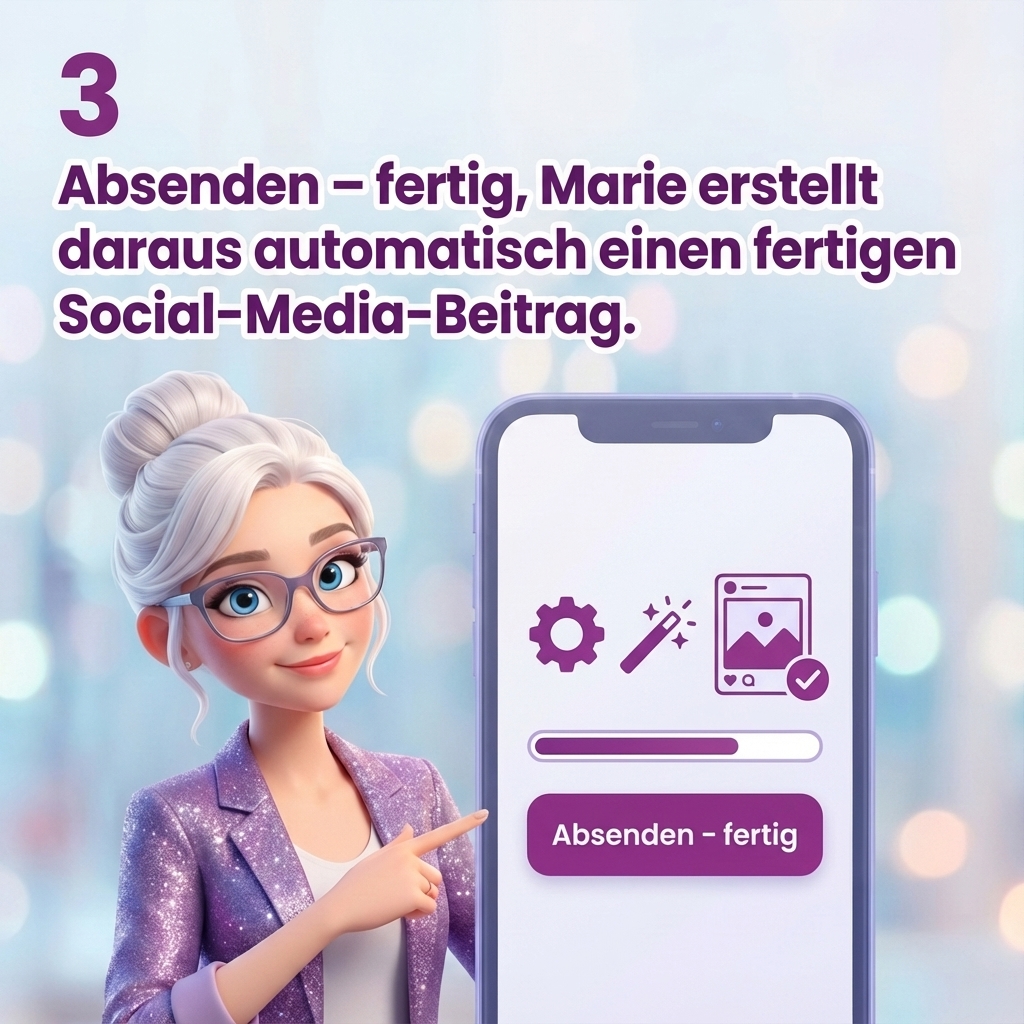 3

Absenden – fertig, Marie erstellt daraus automatisch einen fertigen Social-Media-Beitrag.

Absenden - fertig